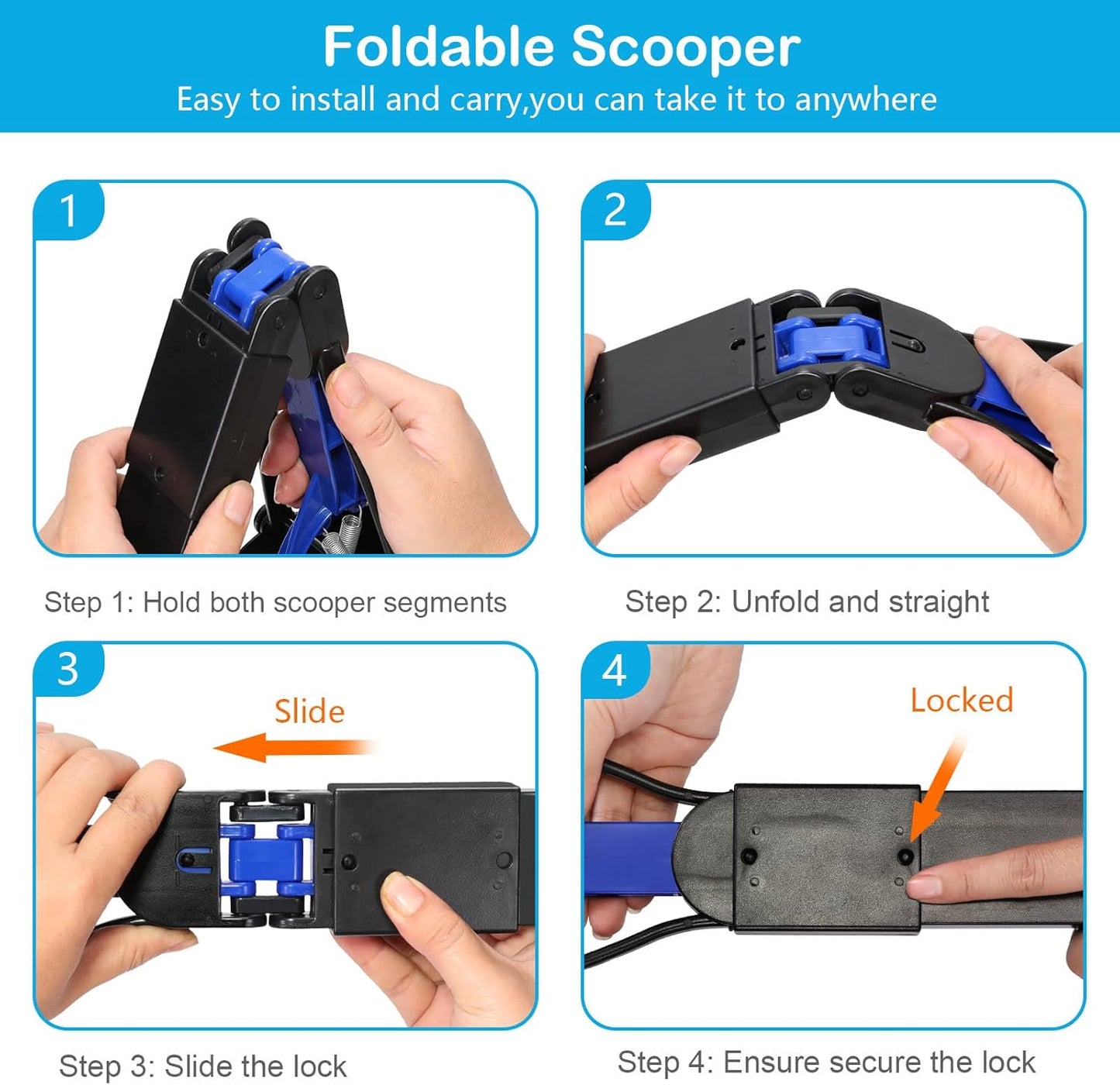 Foldable Scooper
Easy to install and carry,you can take it to anywhere

1

Step 1: Hold both scooper segments

2

Step 2: Unfold and straight

3

Slide

Step 3: Slide the lock

4

Locked

Step 4: Ensure secure the lock