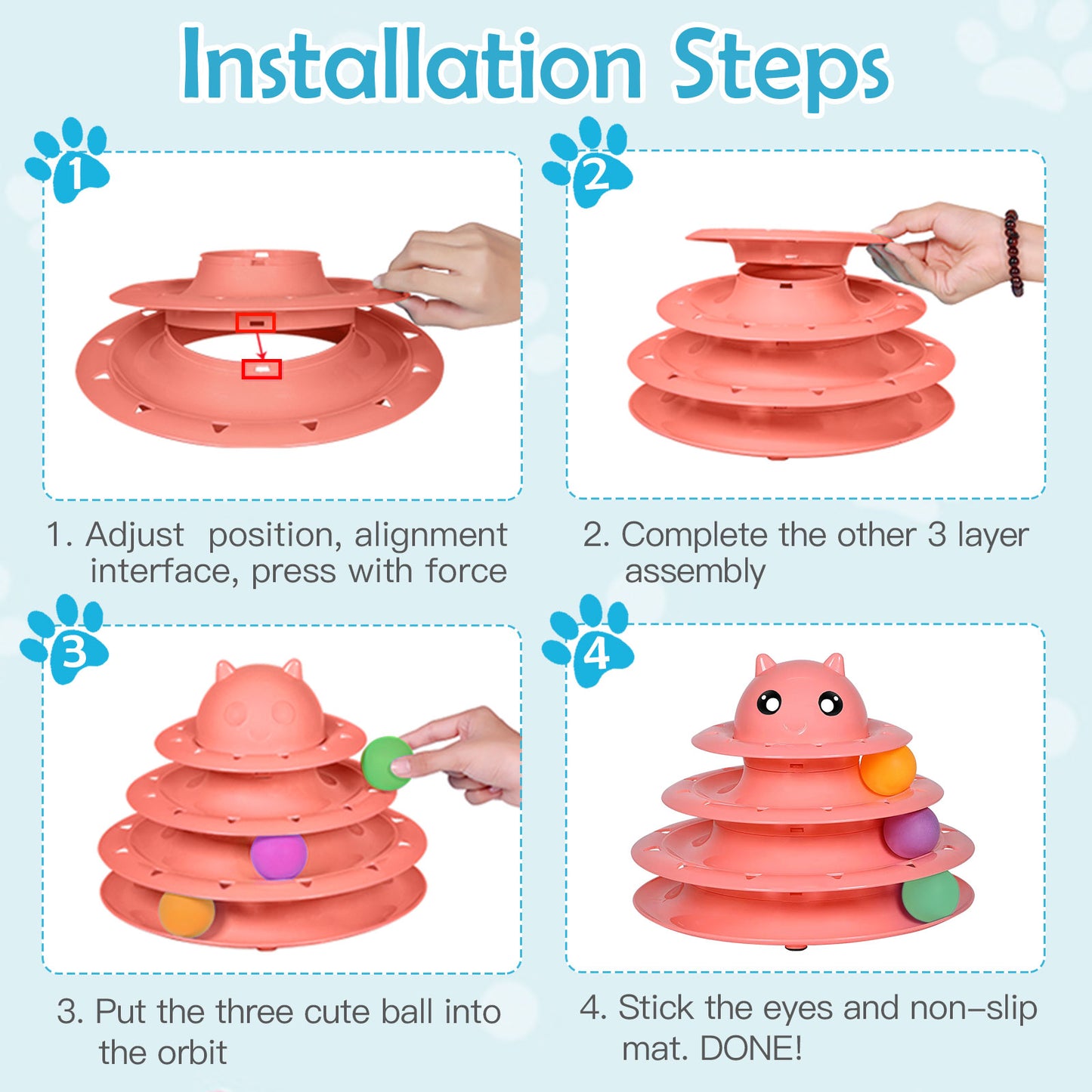 Installation Steps

1

1. Adjust position, alignment interface, press with force

2

2. Complete the other 3 layer assembly

3

3. Put the three cute ball into the orbit

4

4. Stick the eyes and non-slip mat. DONE!