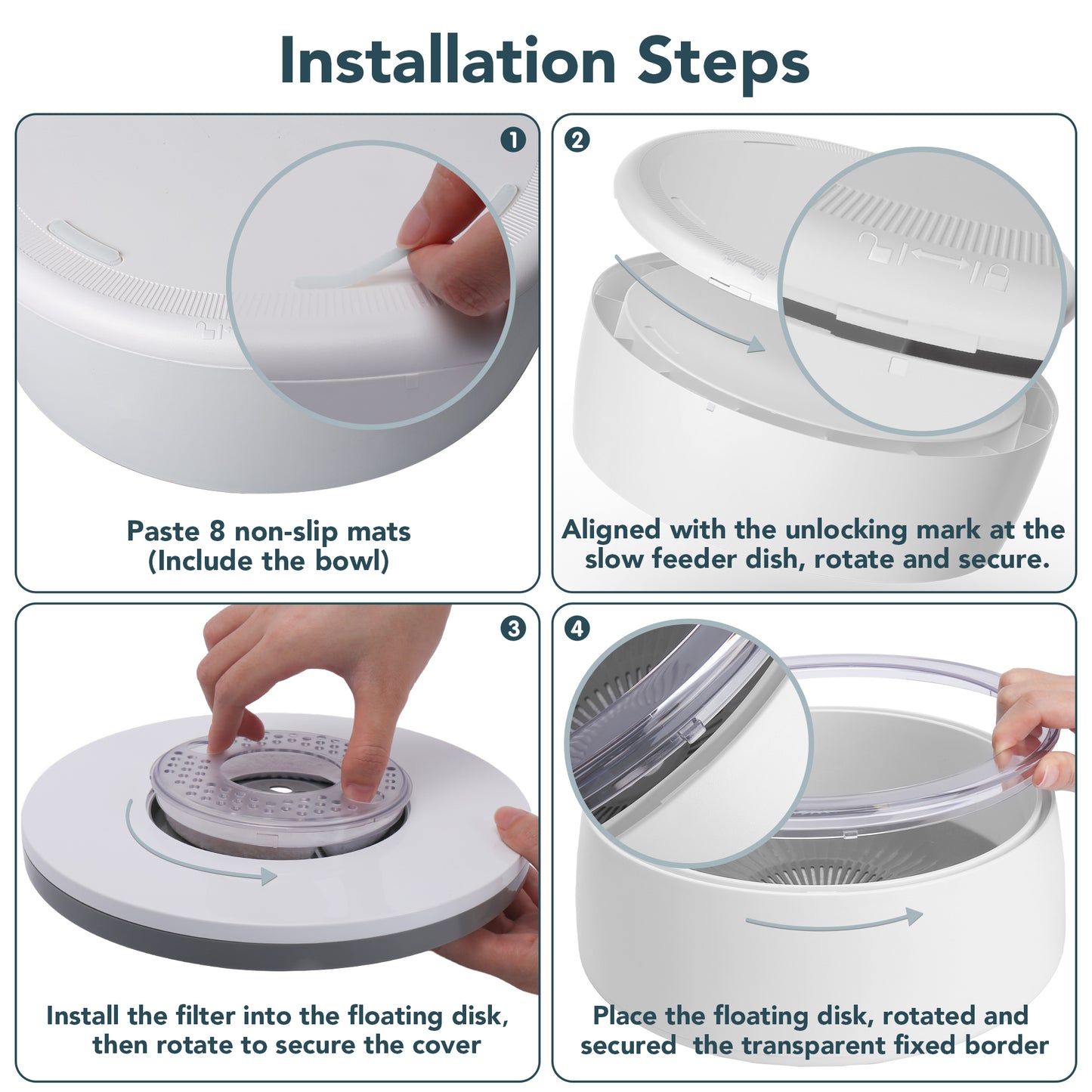 Installation Steps

1

Paste 8 non-slip mats
(Include the bowl)

2

Aligned with the unlocking mark at the slow feeder dish, rotate and secure.

3

Install the filter into the floating disk, then rotate to secure the cover

4

Place the floating disk, rotated and secured the transparent fixed border