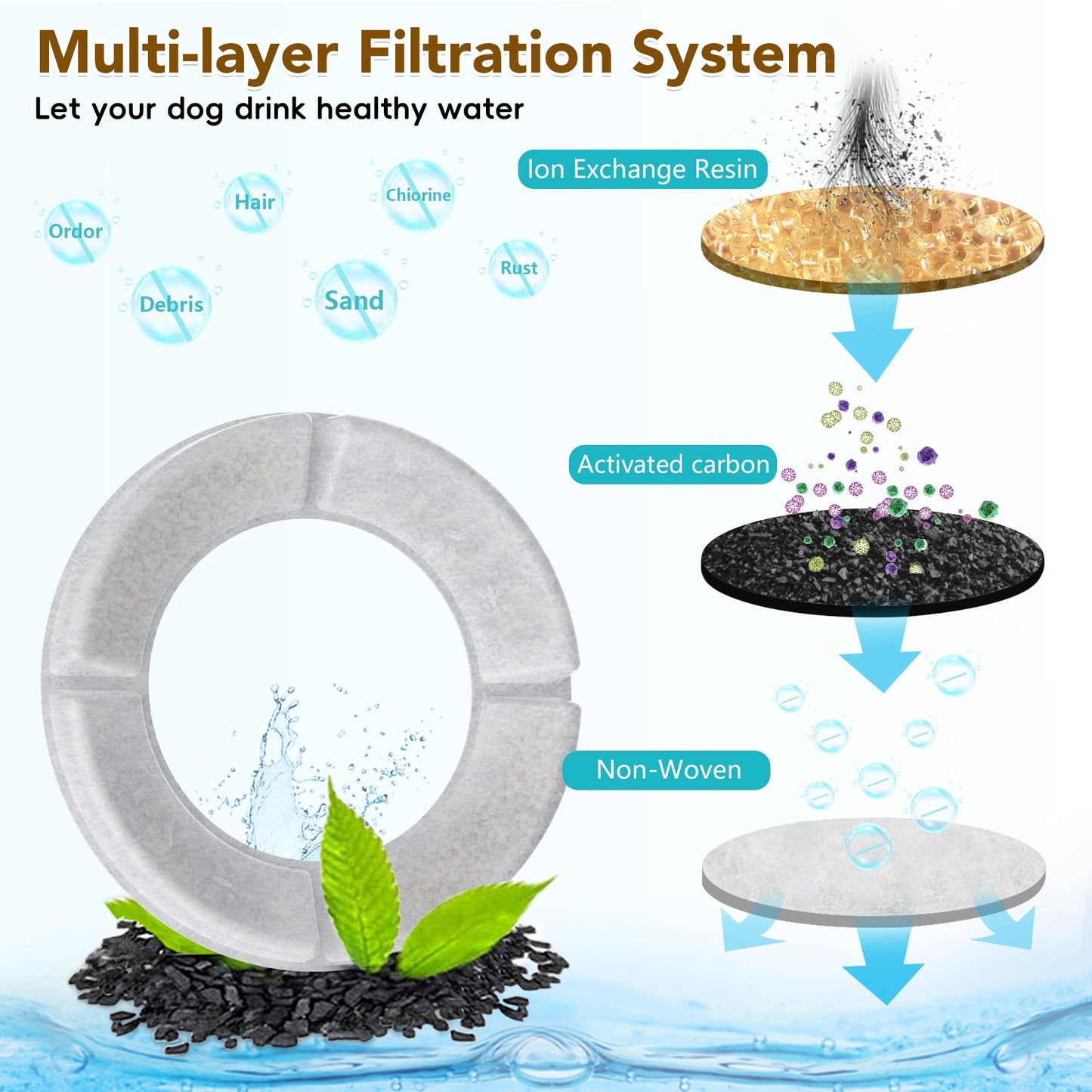 Multi-layer Filtration System
Let your dog drink healthy water

Ordor
Hair
Chiorine
Debris
Sand
Rust

Ion Exchange Resin
Activated carbon
Non-Woven