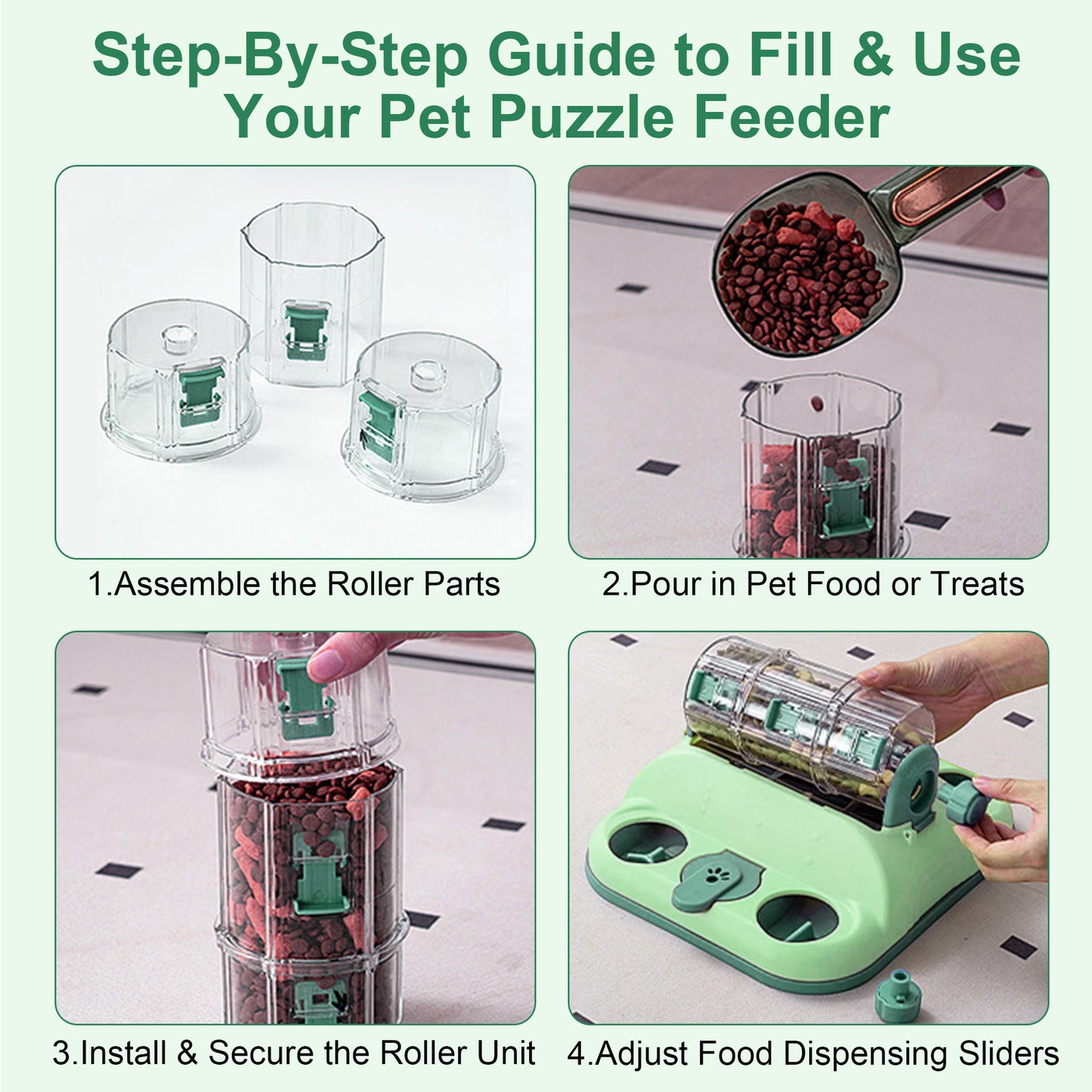 Step-By-Step Guide to Fill & Use Your Pet Puzzle Feeder

1.Assemble the Roller Parts

2.Pour in Pet Food or Treats

3.Install & Secure the Roller Unit

4.Adjust Food Dispensing Sliders