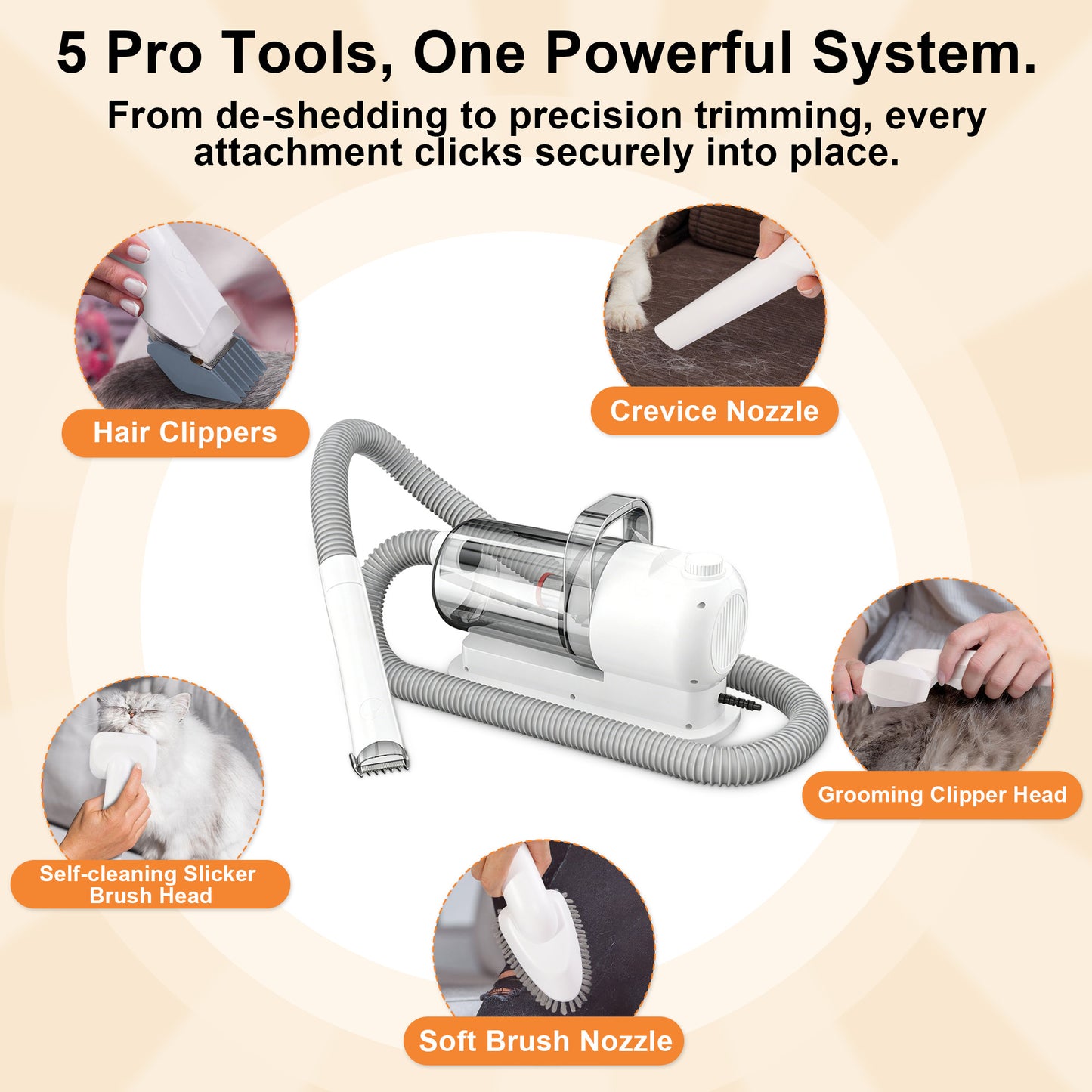 5 Pro Tools, One Powerful System.

From de-shedding to precision trimming, every attachment clicks securely into place.

Hair Clippers

Crevice Nozzle

Grooming Clipper Head

Self-cleaning Slicker Brush Head

Soft Brush Nozzle