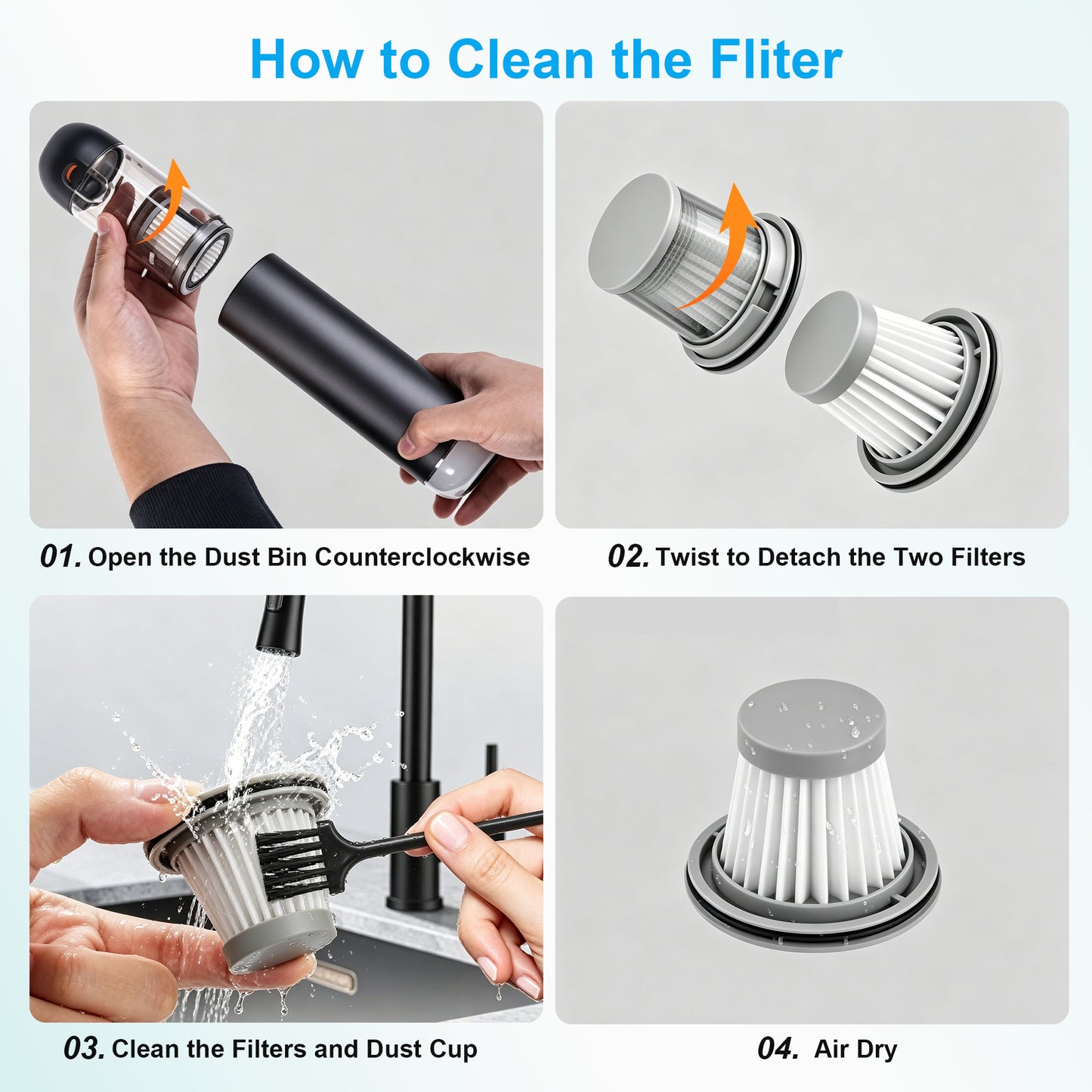 How to Clean the Fliter

01. Open the Dust Bin Counterclockwise

02. Twist to Detach the Two Filters

03. Clean the Filters and Dust Cup

04. Air Dry