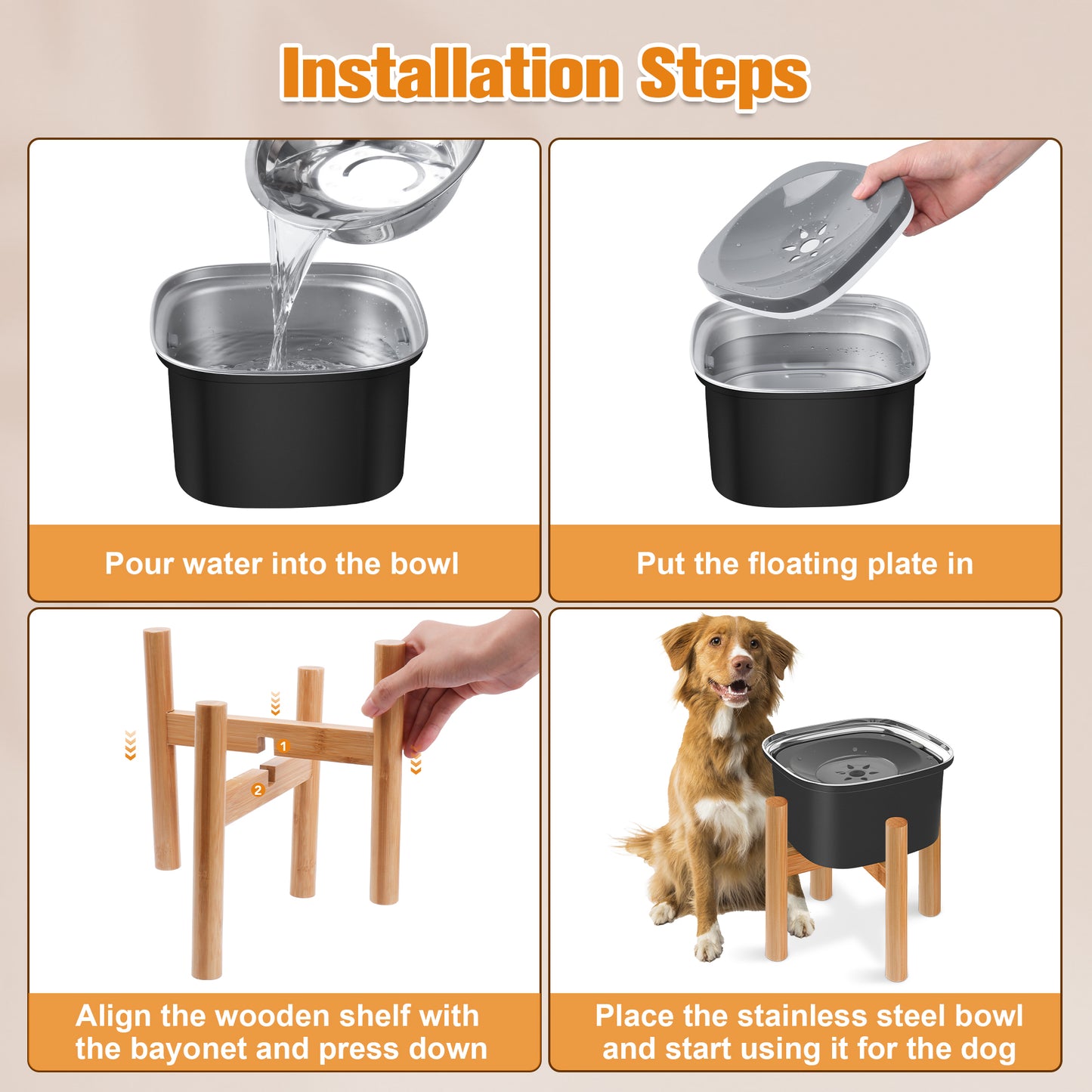 Installation Steps

Pour water into the bowl

Put the floating plate in

1

2

Align the wooden shelf with the bayonet and press down

Place the stainless steel bowl and start using it for the dog