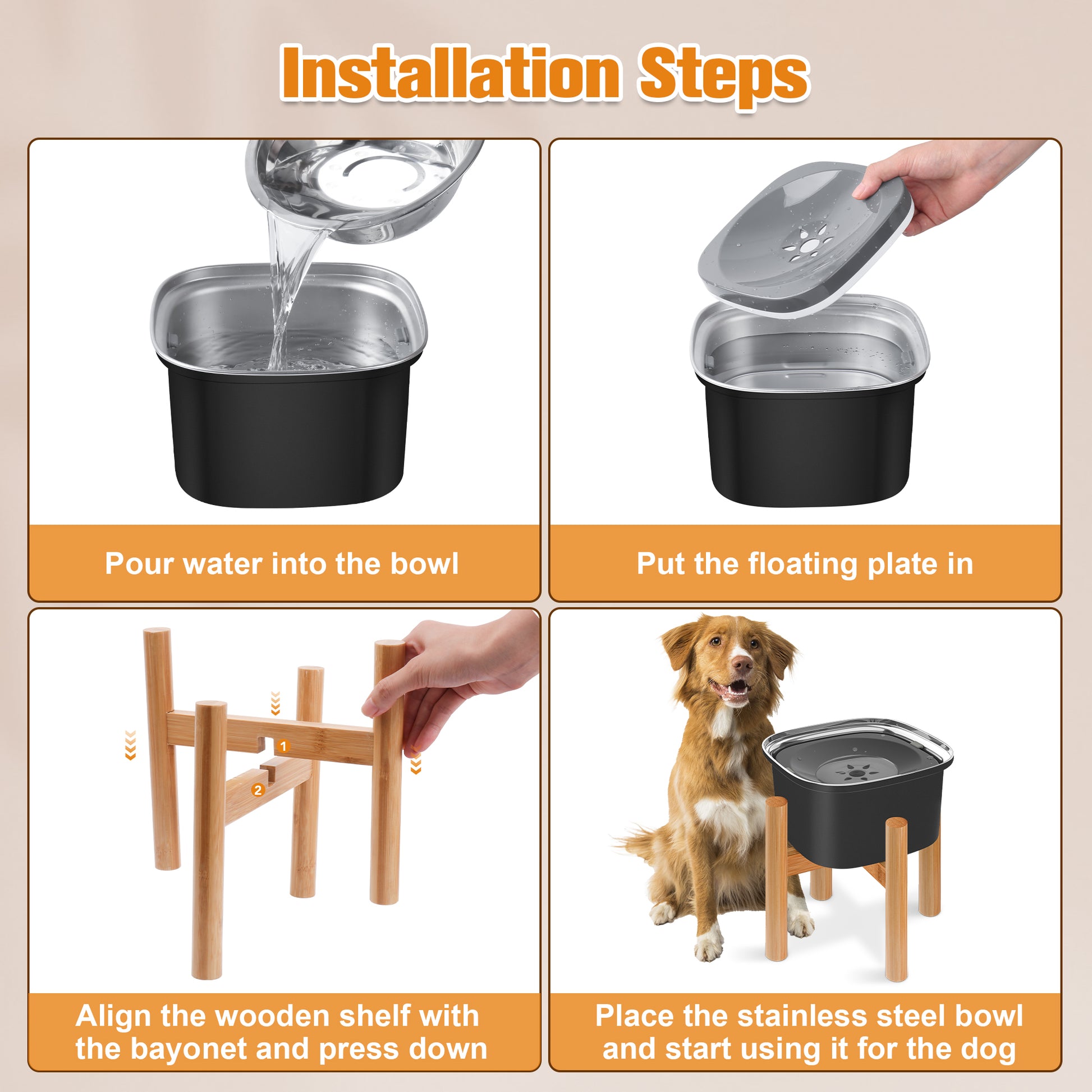 Installation Steps

Pour water into the bowl

Put the floating plate in

1

2

Align the wooden shelf with the bayonet and press down

Place the stainless steel bowl and start using it for the dog