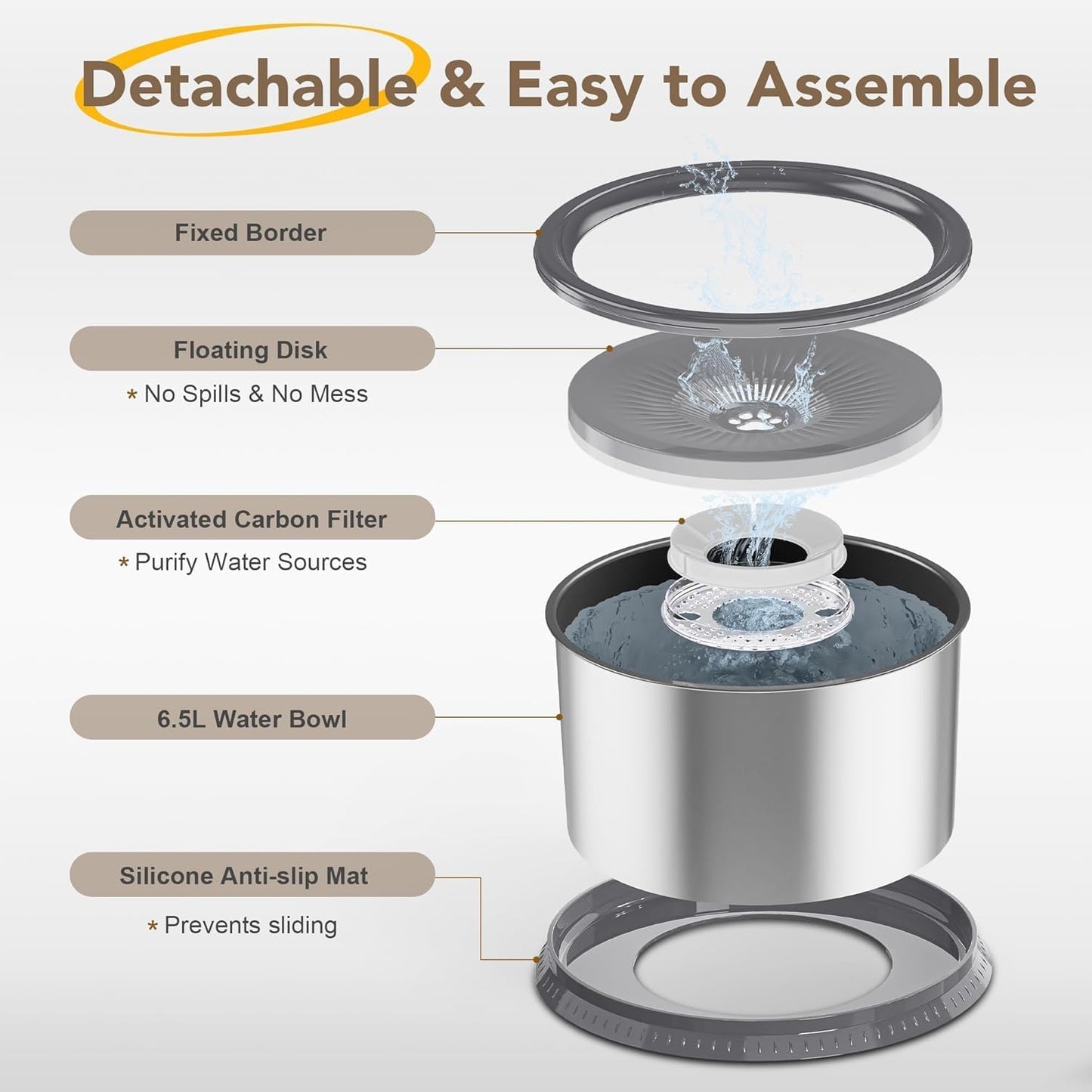 Detachable & Easy to Assemble

Fixed Border

Floating Disk

* No Spills & No Mess

Activated Carbon Filter

* Purify Water Sources

6.5L Water Bowl

Silicone Anti-slip Mat

* Prevents sliding