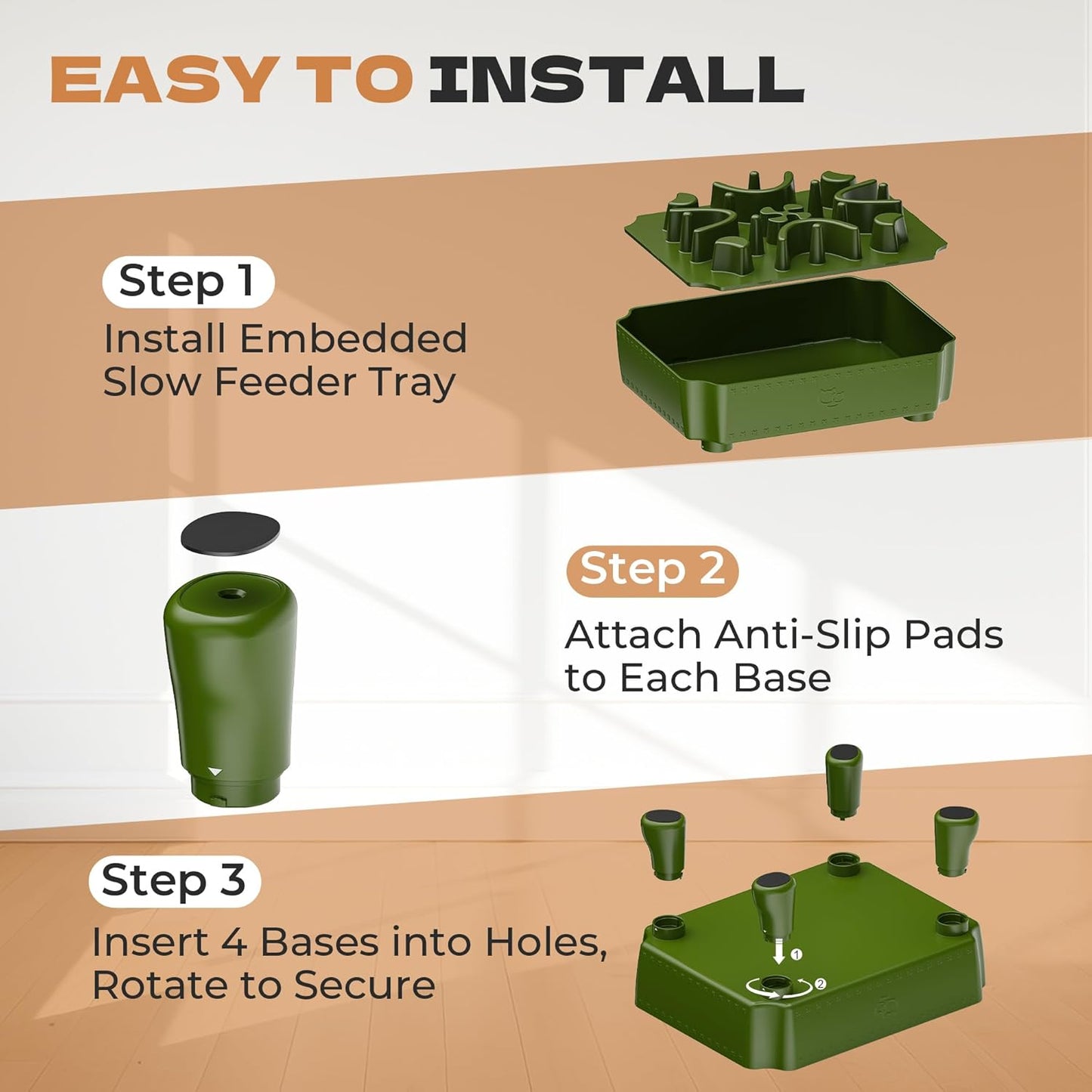 EASY TO INSTALL

Step 1
Install Embedded Slow Feeder Tray

Step 2
Attach Anti-Slip Pads to Each Base

Step 3
Insert 4 Bases into Holes, Rotate to Secure

1

2